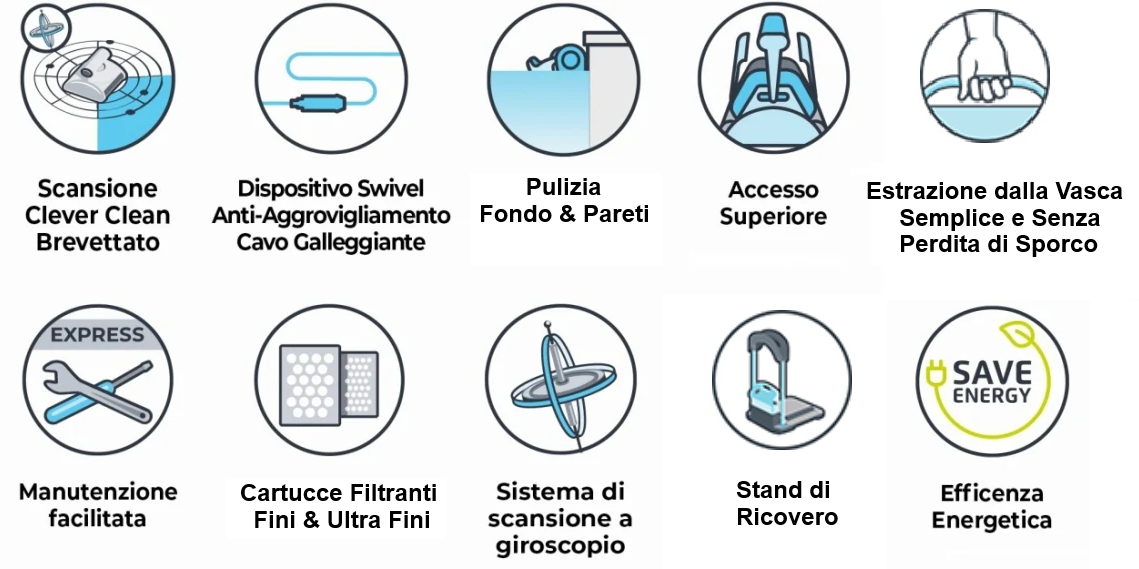 Scansione Clever Clean Brevettato

Dispositivo Swivel Anti-Aggrovigliamento Cavo Galleggiante

Pulizia Fondo & Pareti

Accesso Superiore

Estrazione dalla Vasca Semplice e Senza Perdita di Sporco

EXPRESS

Manutenzione facilitata

Cartucce Filtranti Fini & Ultra Fini

Sistema di scansione a giroscopio

Stand di Ricovero

SAVE ENERGY

Efficenza Energetica