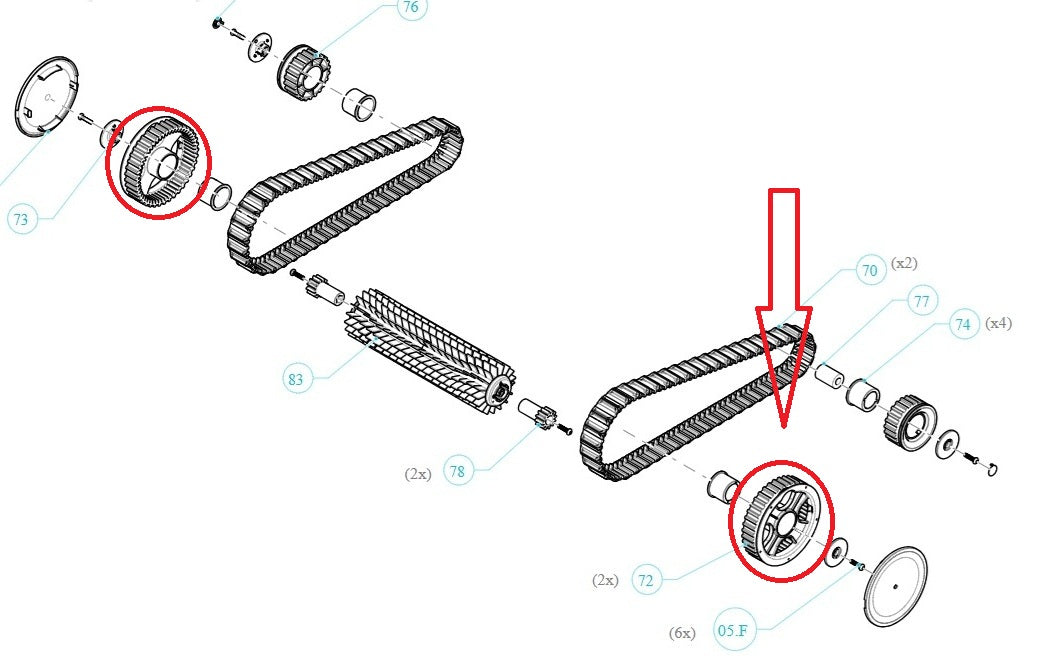 76
73
70 (x2)
77
74 (x4)
83
(2x) 78
(2x) 72
(6x) 05.F