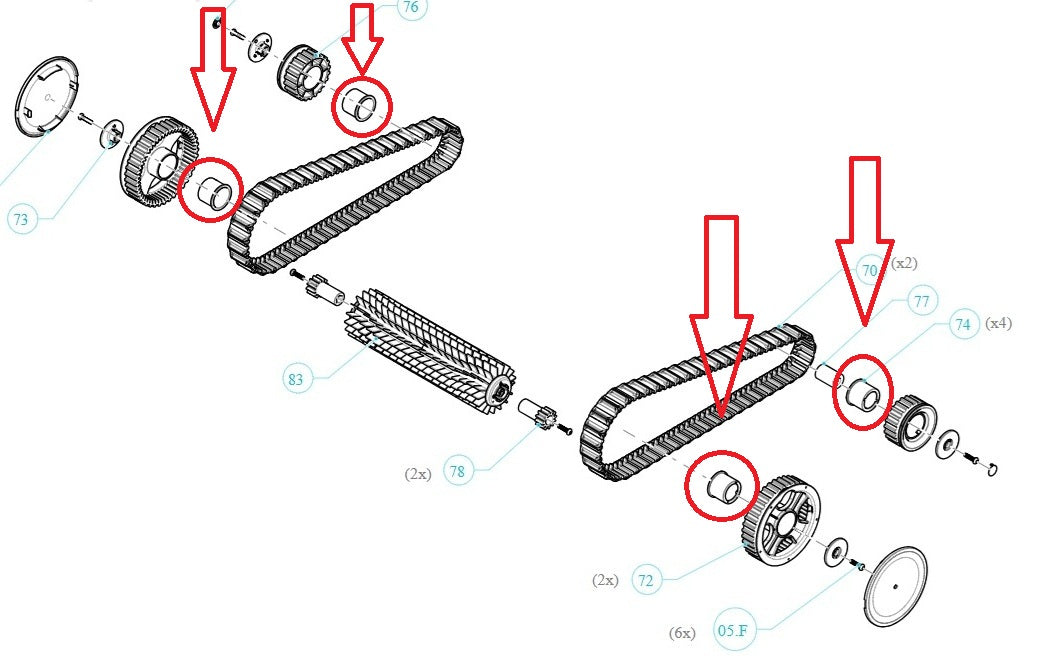 76
73
70 (x2)
77
74 (x4)
83
(2x) 78
(2x) 72
(6x) 05.F