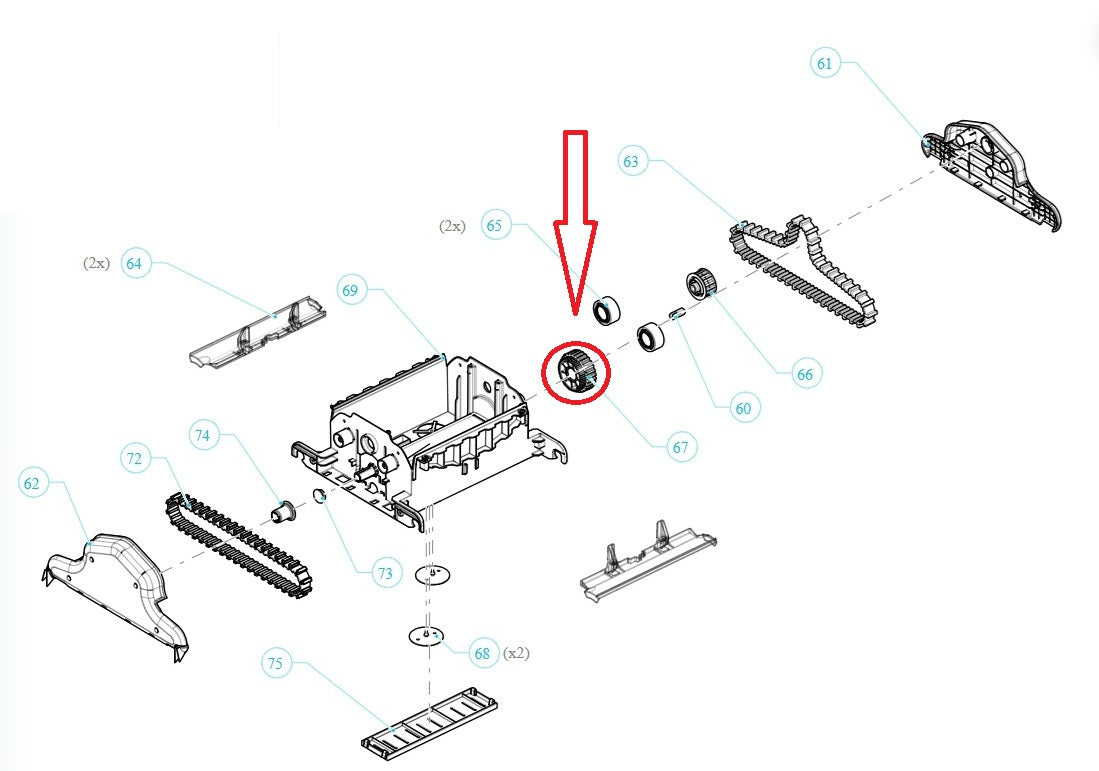 61
63
(2x) 65
(2x) 64
69
66
60
67
74
72
62
73
68 (x2)
75