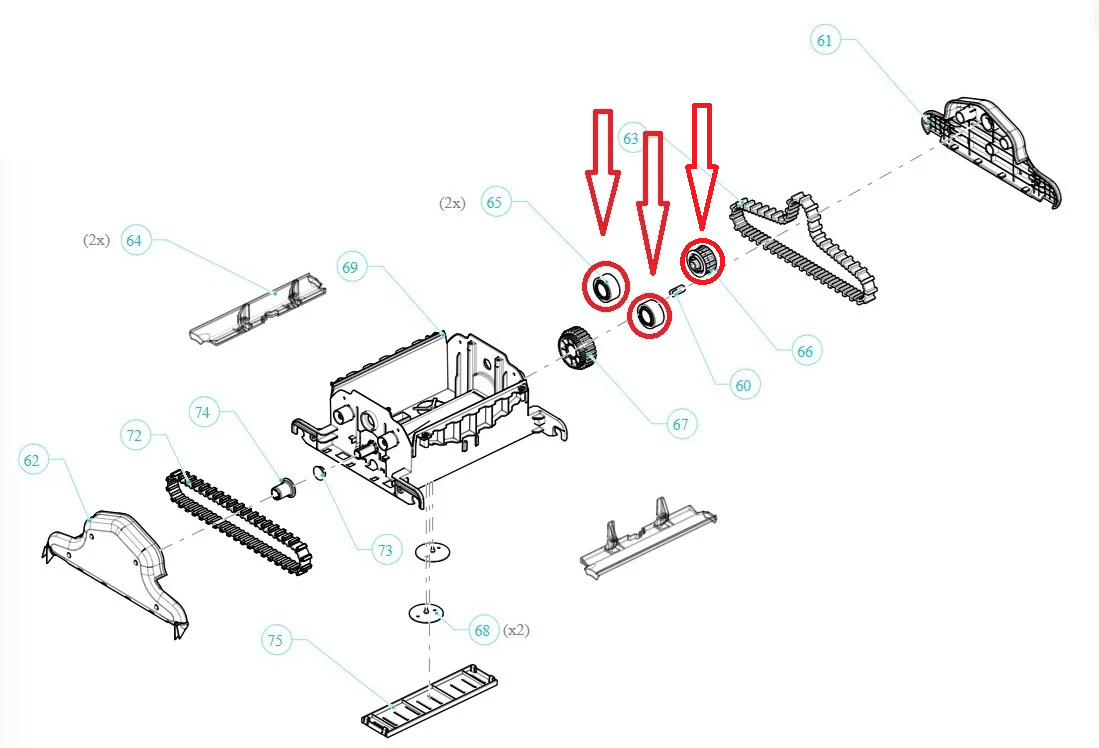 61
63
(2x) 65
(2x) 64
69
66
60
67
74
72
62
73
68 (x2)
75