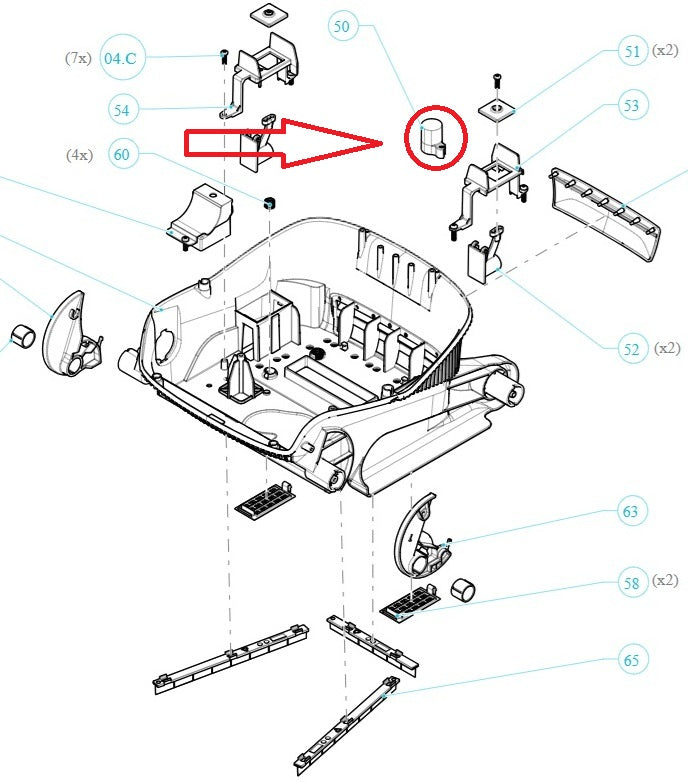 50
(7x) 04.C
51 (x2)
54
53
(4x) 60
52 (x2)
63
58 (x2)
65