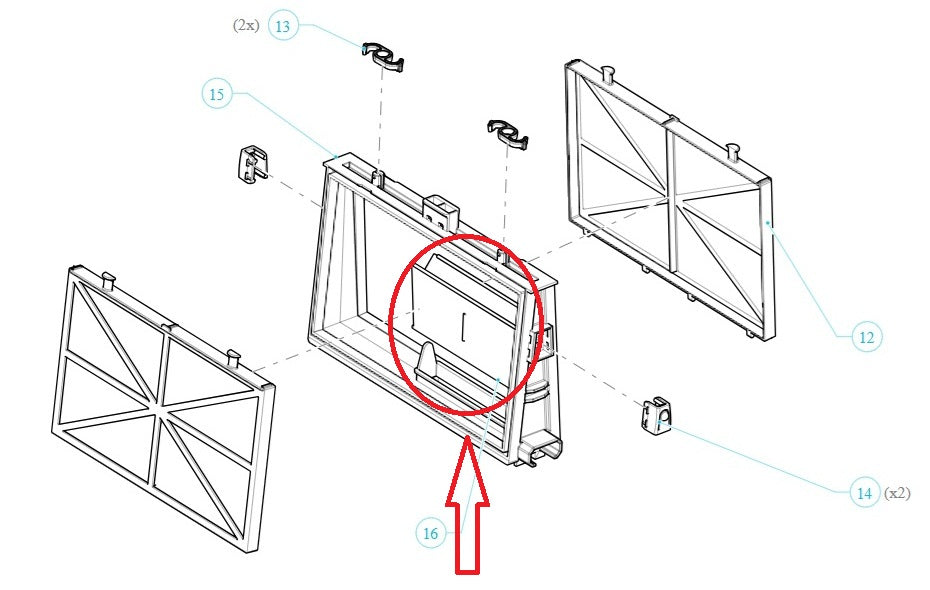 (2x) 13

15

12

14 (x2)

16