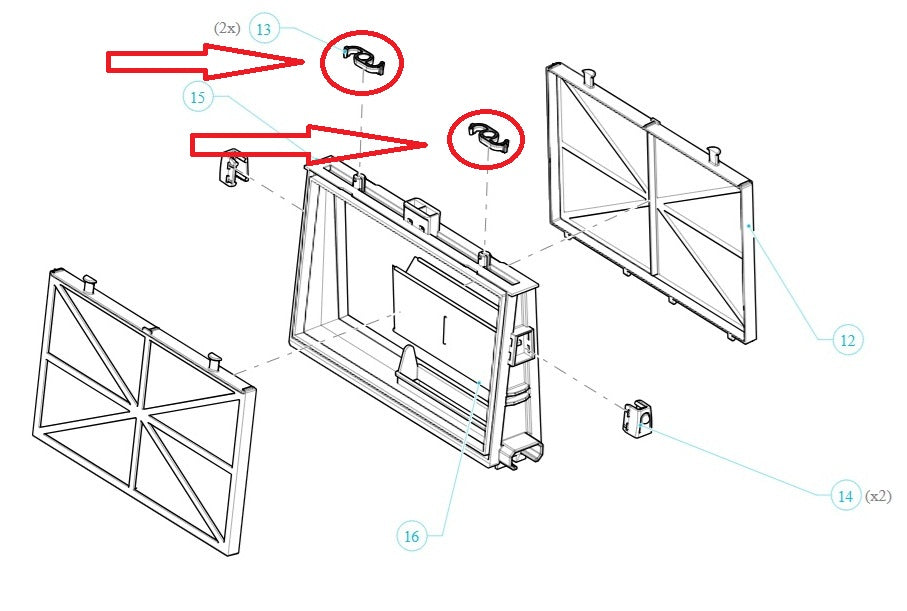 (2x) 13

15

12

14 (x2)

16