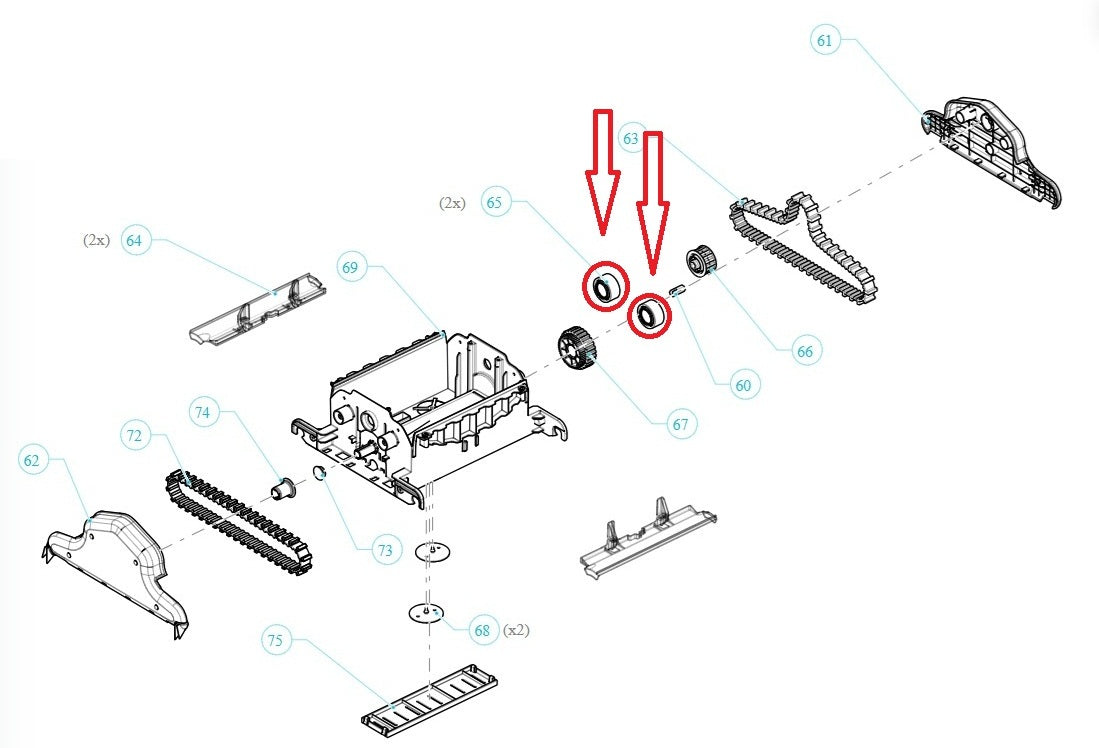 61

63

(2x) 65

(2x) 64

69

66

60

67

74

72

62

73

68 (x2)

75