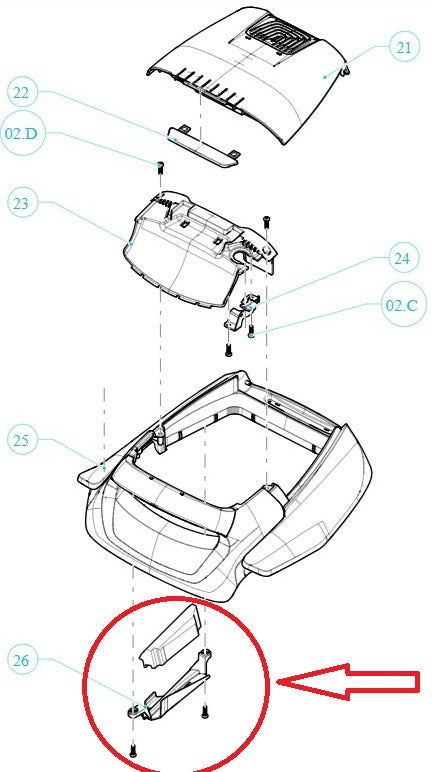 21

22

02.D

23

24

02.C

25

26