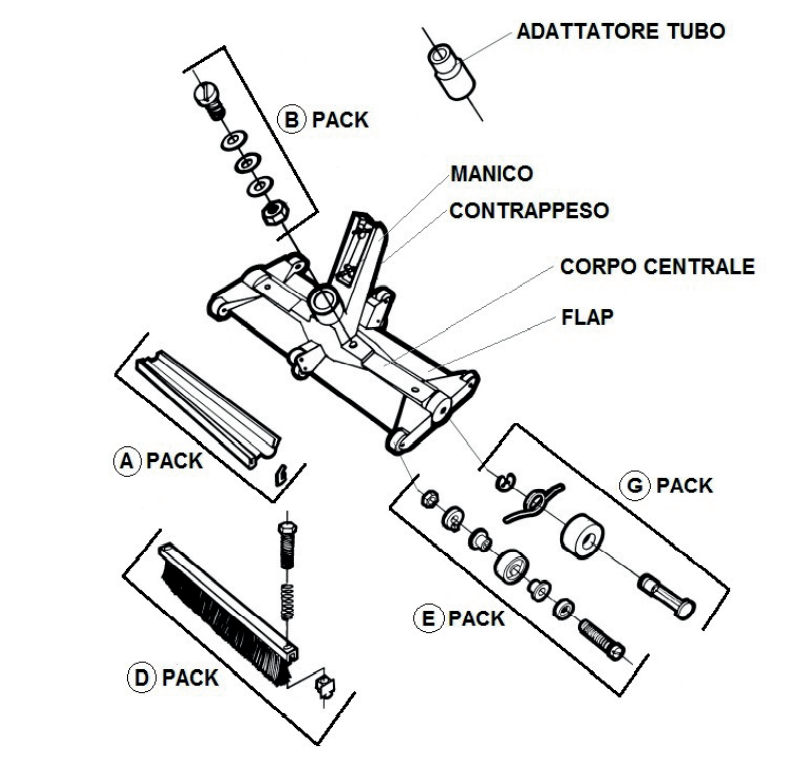 ADATTATORE TUBO

B PACK

MANICO

CONTRAPPESO

CORPO CENTRALE

FLAP

A PACK

G PACK

E PACK

D PACK