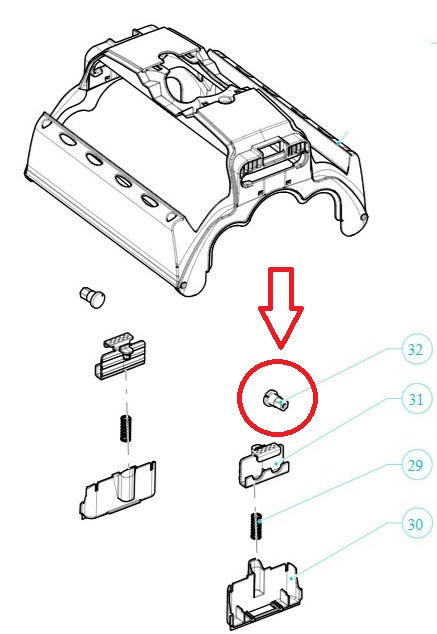 32
31
29
30