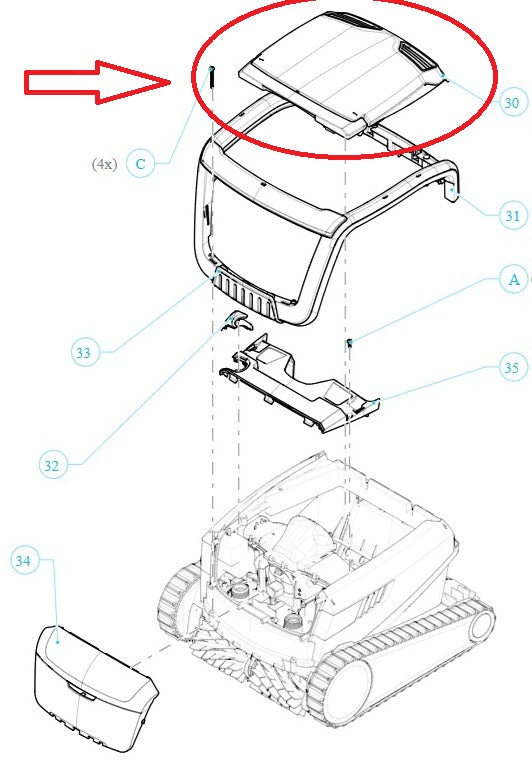 30

(4x) C

31

A

33

35

32

34