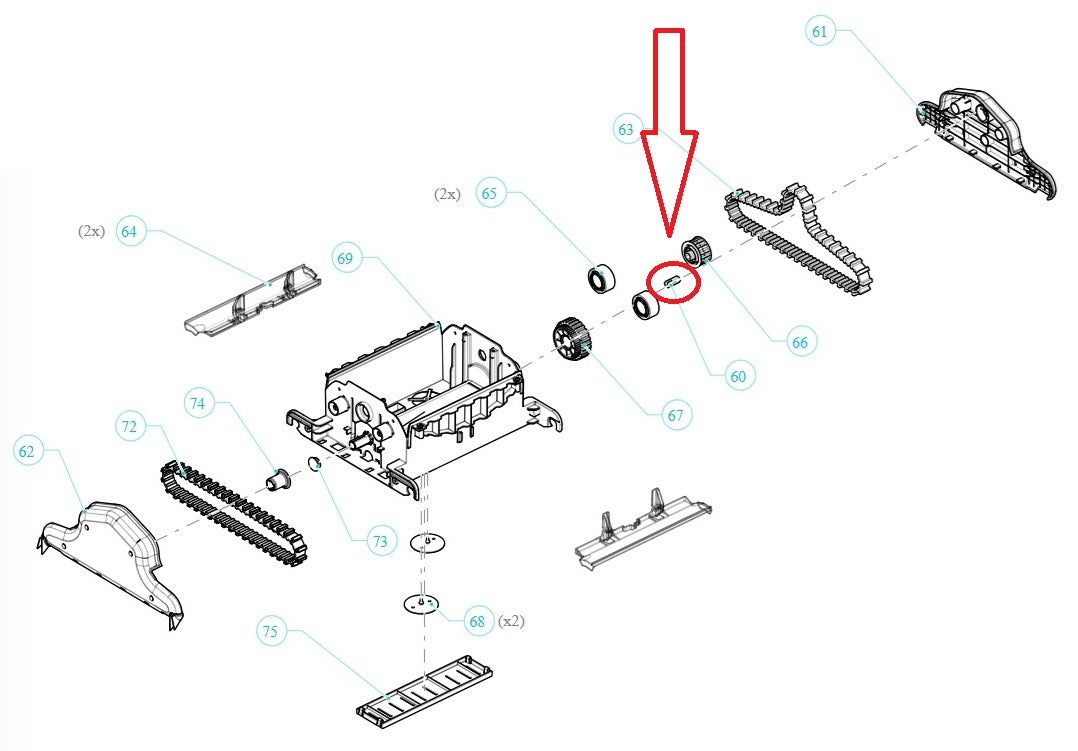 61
63
(2x) 65
(2x) 64
69
66
60
67
74
72
62
73
68 (x2)
75