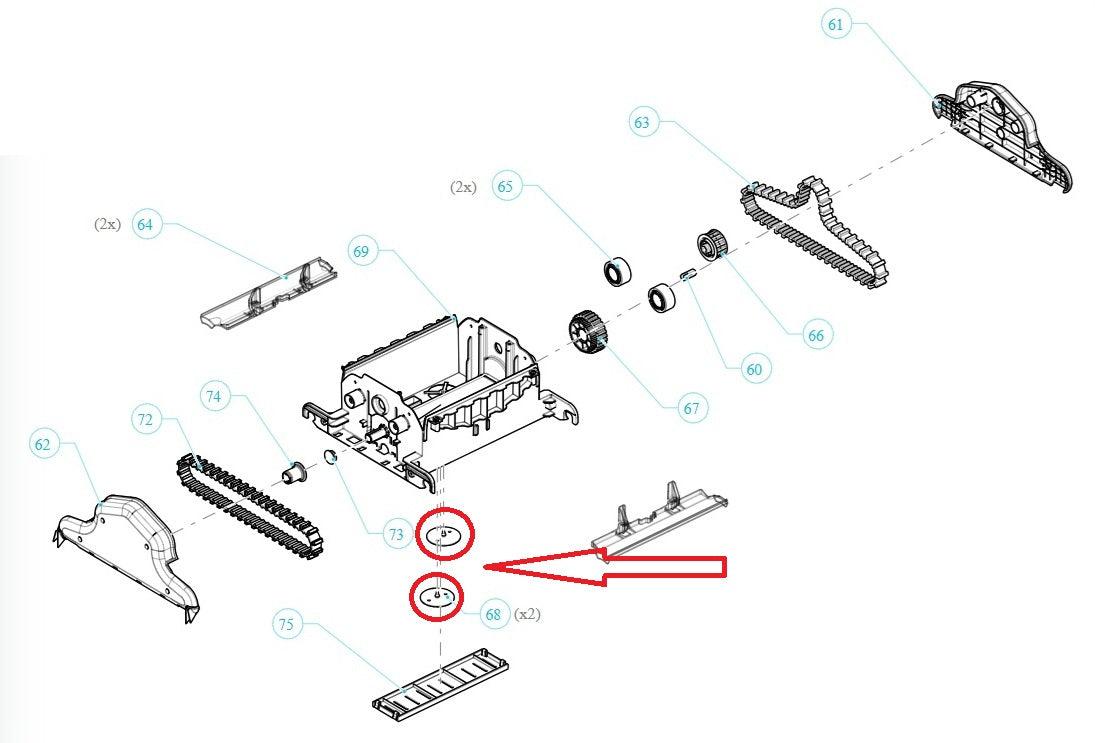 61

63

(2x) 65

(2x) 64

69

66

60

67

74

72

62

73

68 (x2)

75