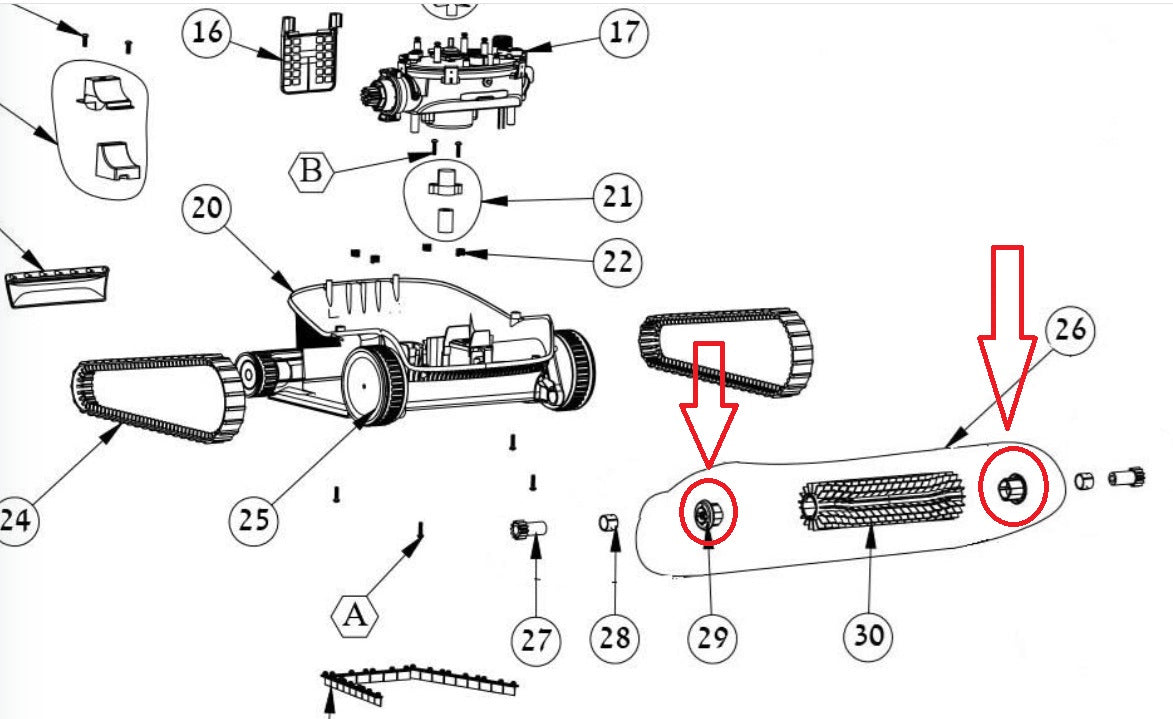 16
17
B
21
20
22
26
24
25
A
27
28
29
30