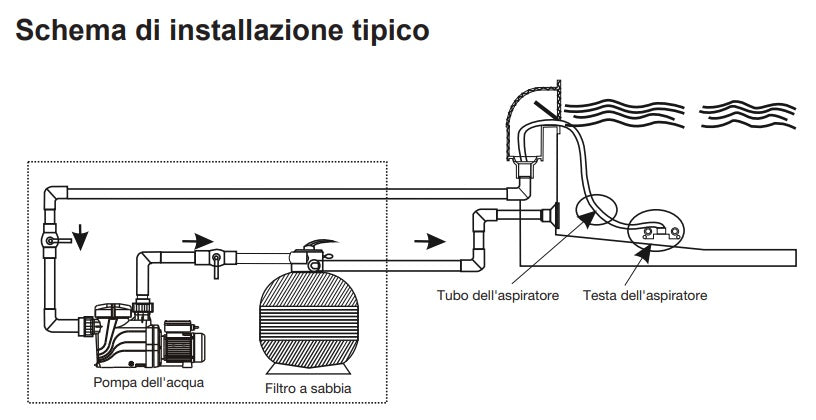 Schema di installazione tipico

Tubo dell'aspiratore

Testa dell'aspiratore

Pompa dell'acqua

Filtro a sabbia