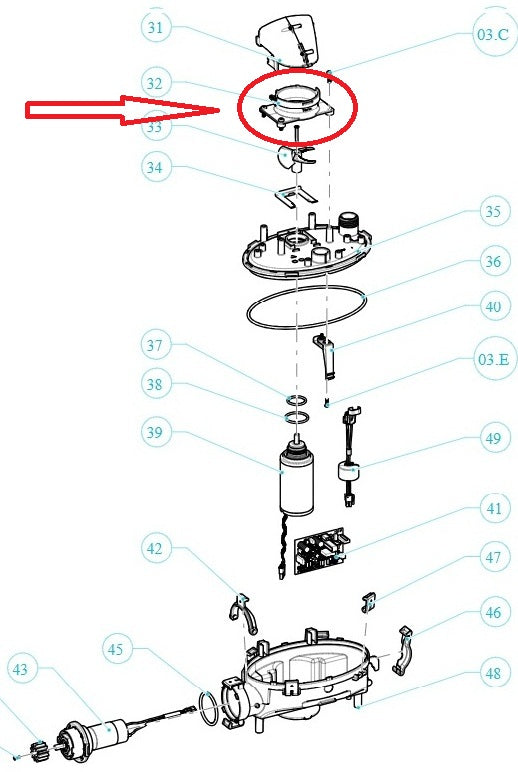 31
03.C
32
33
34
35
36
40
37
03.E
38
39
49
41
42
47
46
45
43
48