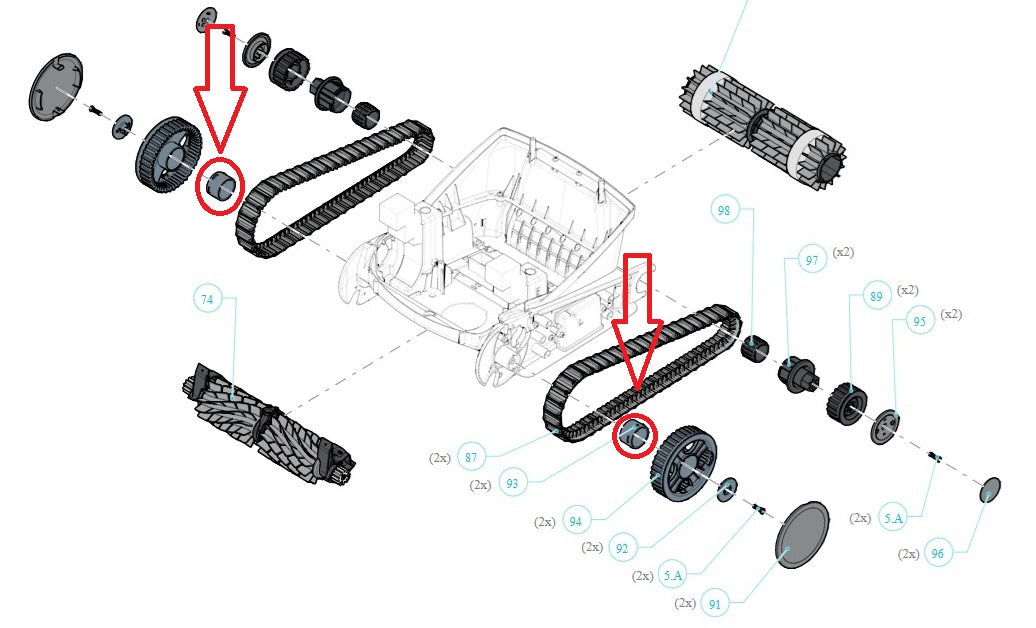 98

97 (x2)

89 (x2)

95 (x2)

74

(2x) 87

(2x) 93

(2x) 94

(2x) 92

(2x) 5.A

(2x) 91

(2x) 5.A

(2x) 96