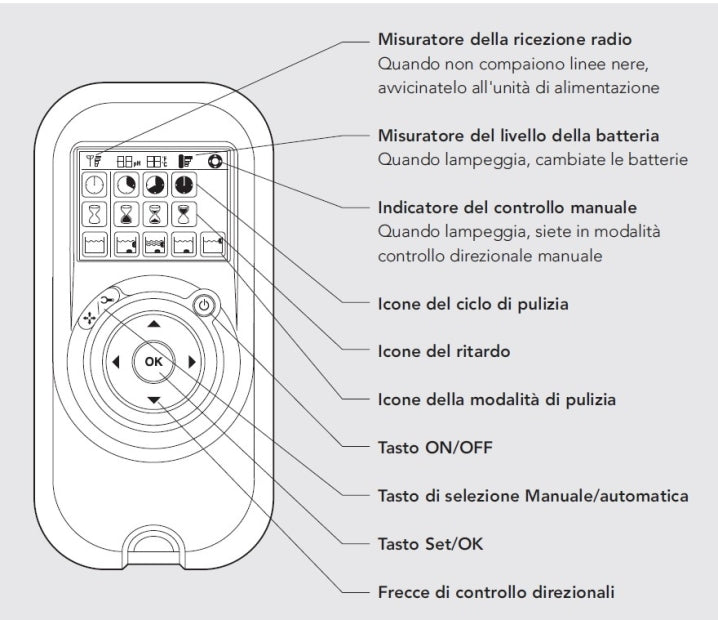 OK

Misuratore della ricezione radio
Quando non compaiono linee nere, avvicinatelo all'unità di alimentazione

Misuratore del livello della batteria
Quando lampeggia, cambiate le batterie

Indicatore del controllo manuale
Quando lampeggia, siete in modalità controllo direzionale manuale

Icone del ciclo di pulizia

Icone del ritardo

Icone della modalità di pulizia

Tasto ON/OFF

Tasto di selezione Manuale/automatica

Tasto Set/OK

Frecce di controllo direzionali