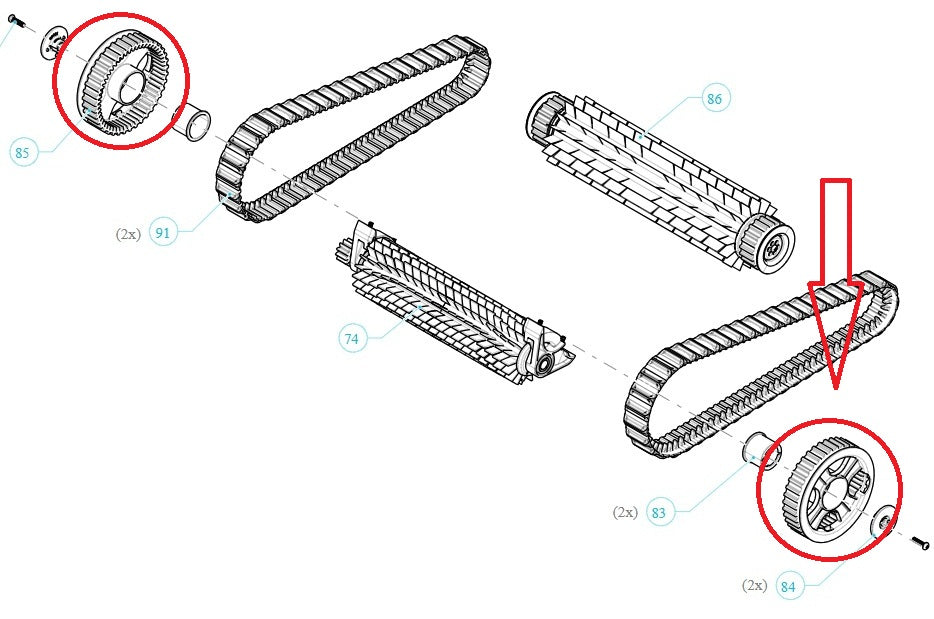 85

86

(2x) 91

74

(2x) 83

(2x) 84