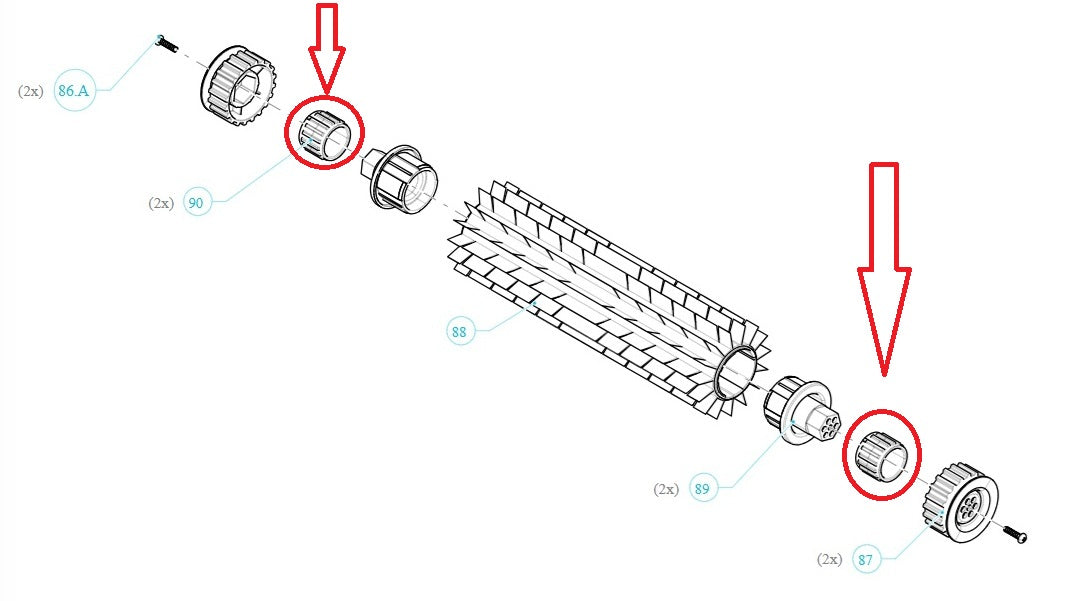 (2x) 86.A

(2x) 90

88

(2x) 89

(2x) 87