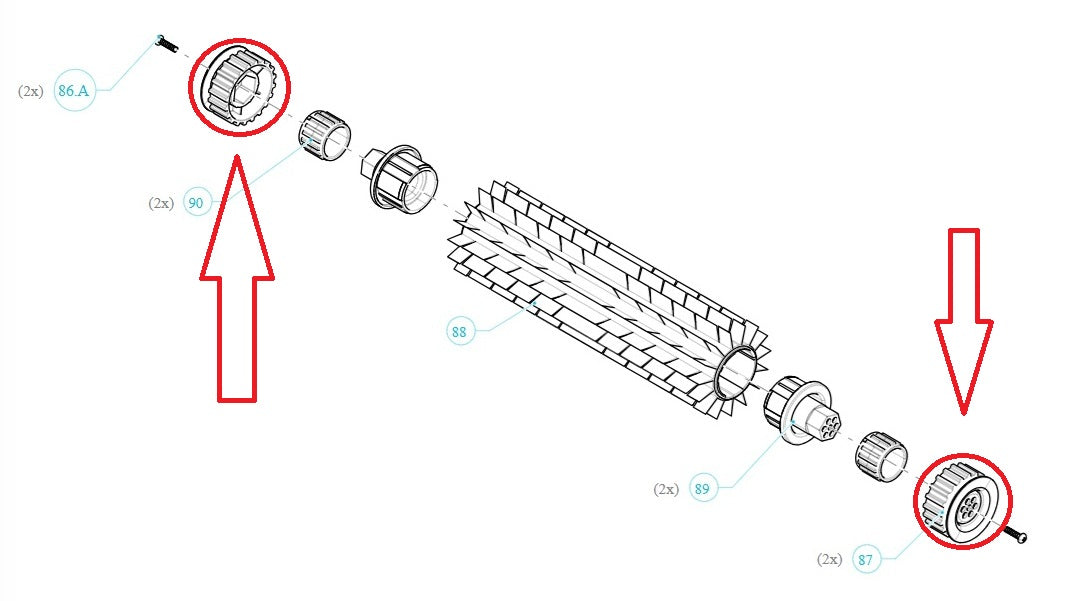 (2x) 86.A

(2x) 90

88

(2x) 89

(2x) 87