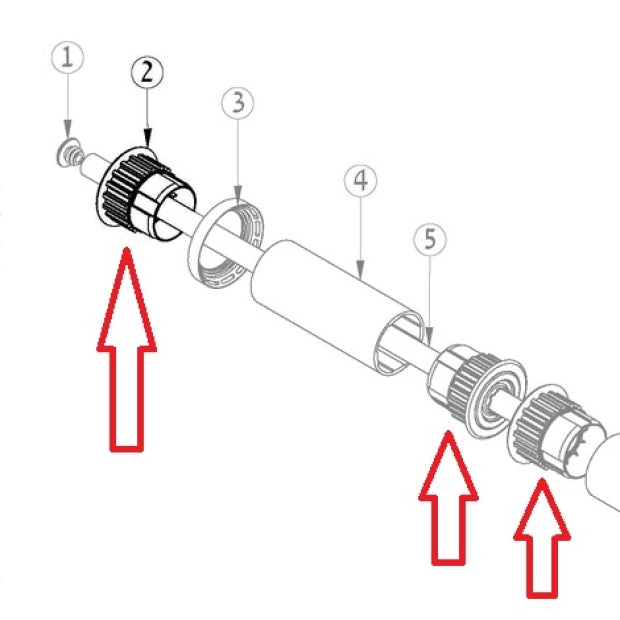 1
2
3
4
5