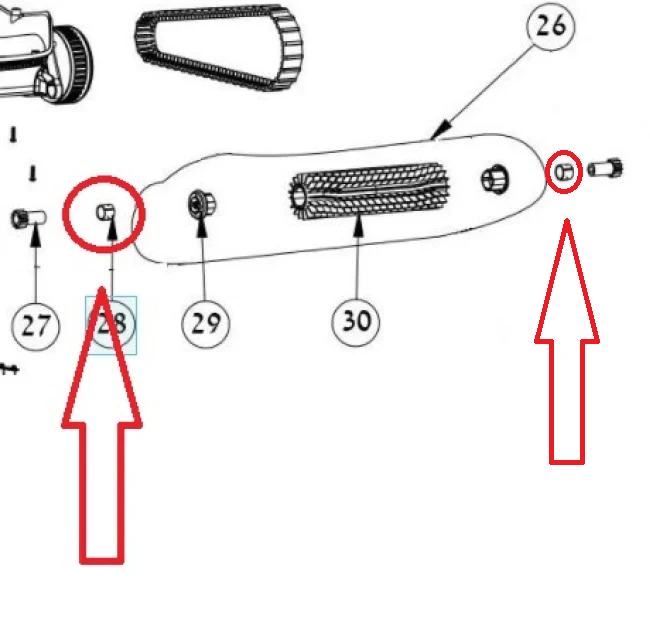 26
27
28
29
30