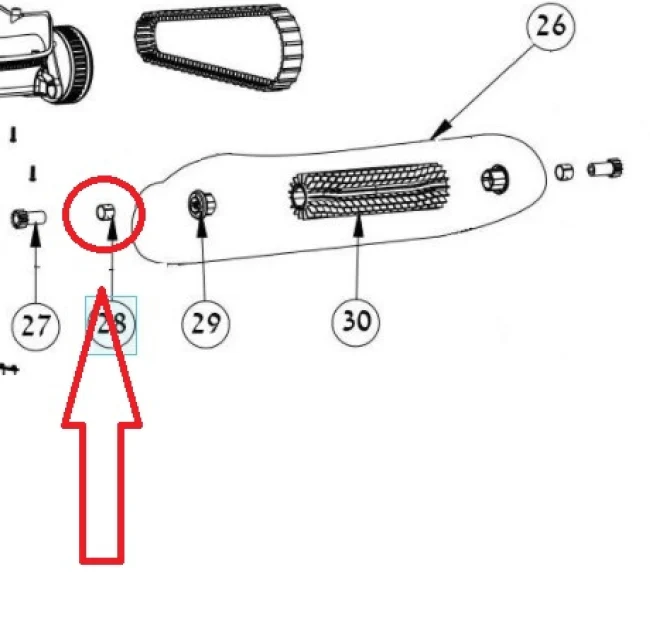 26

27

28

29

30