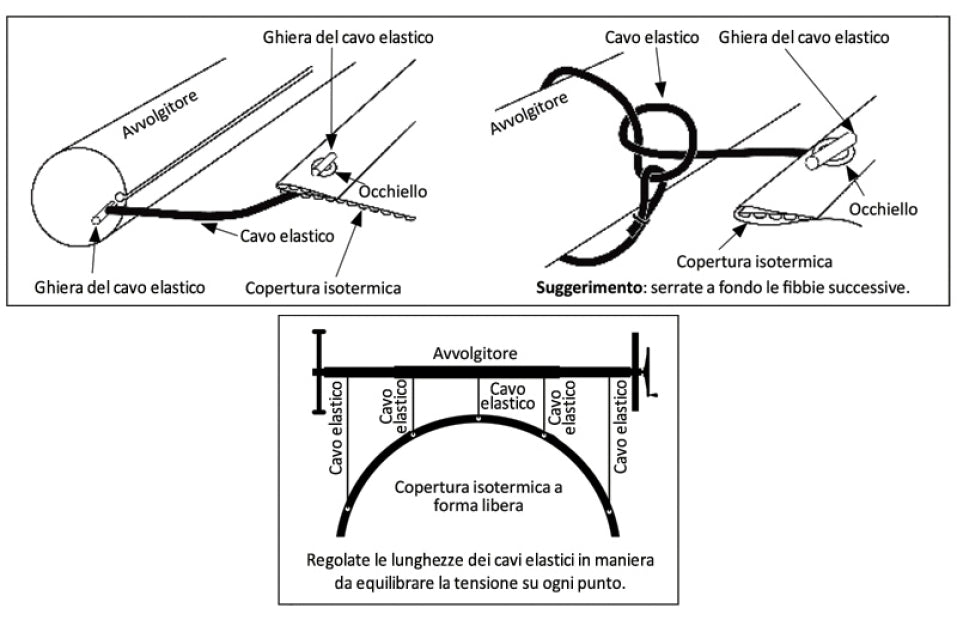 Ghiera del cavo elastico
Avvolgitore
Occhiello
Cavo elastico
Ghiera del cavo elastico
Copertura isotermica

Cavo elastico
Ghiera del cavo elastico
Avvolgitore
Occhiello
Copertura isotermica
**Suggerimento**: serrate a fondo le fibbie successive.

Avvolgitore
Cavo elastico
Cavo elastico
Cavo elastico
Cavo elastico
Cavo elastico
Copertura isotermica a forma libera
Regolate le lunghezze dei cavi elastici in maniera da equilibrare la tensione su ogni punto.