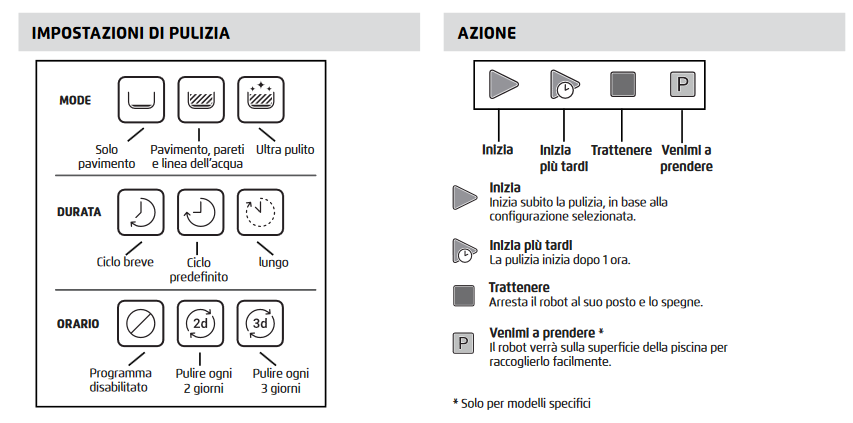 IMPOSTAZIONI DI PULIZIA

MODE

Solo pavimento

Pavimento, pareti e linea dell'acqua

Ultra pulito

DURATA

Ciclo breve

Ciclo predefinito

lungo

ORARIO

2d

3d

Programma disabilitato

Pulire ogni 2 giorni

Pulire ogni 3 giorni

AZIONE

P

Inizia

Inizia più tardi

Trattenere

Venimi a prendere

Inizia
Inizia subito la pulizia, in base alla configurazione selezionata.

Inizia più tardi
La pulizia inizia dopo 1 ora.

Trattenere
Arresta il robot al suo posto e lo spegne.

P

Venimi a prendere *
Il robot verrà sulla superficie della piscina per raccoglierlo facilmente.

* Solo per modelli specifici