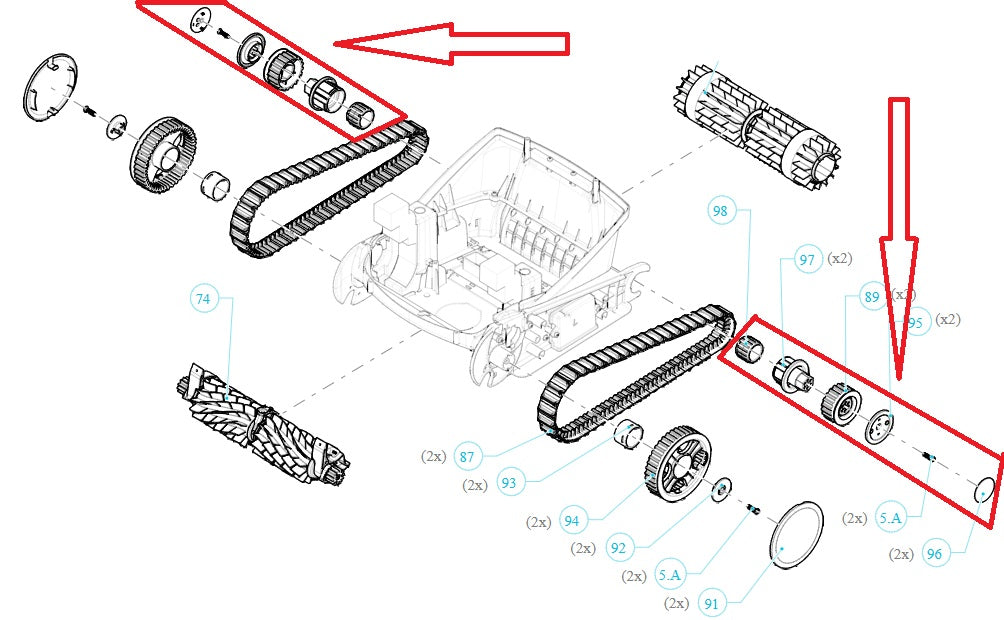 98
97 (x2)
89 (x2)
95 (x2)
74
(2x) 87
(2x) 93
(2x) 94
(2x) 92
(2x) 5.A
(2x) 91
(2x) 5.A
(2x) 96