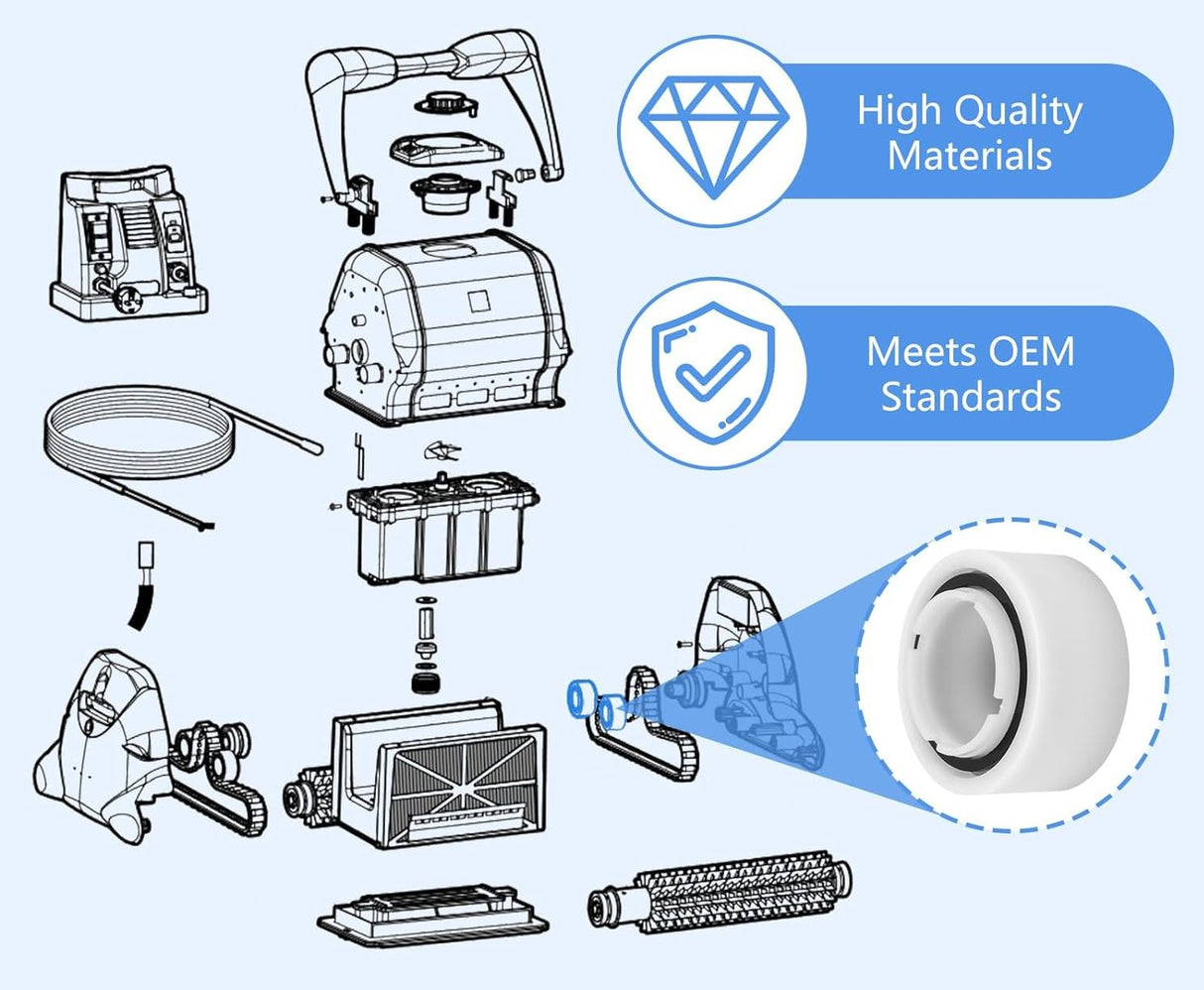 High Quality Materials

Meets OEM Standards