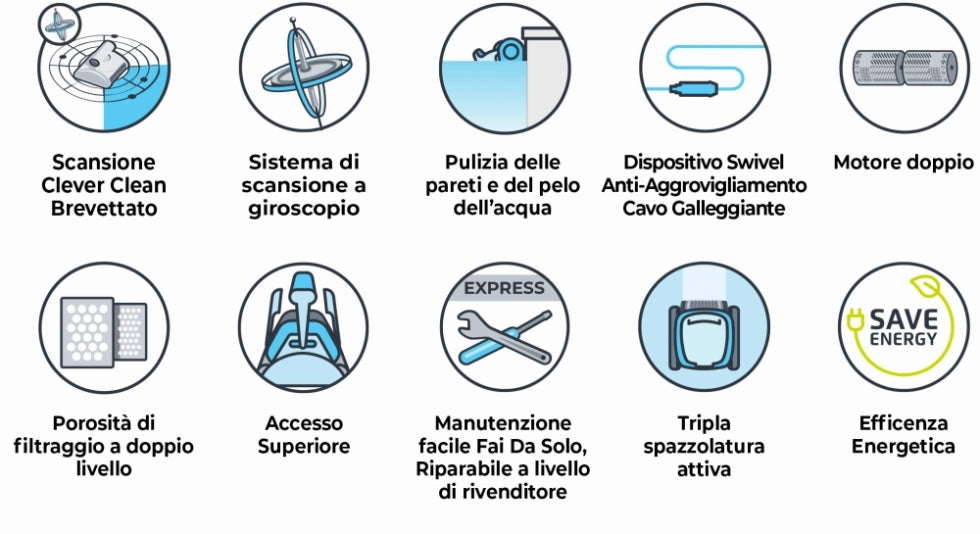 Scansione Clever Clean Brevettato

Sistema di scansione a giroscopio

Pulizia delle pareti e del pelo dell'acqua

Dispositivo Swivel Anti-Aggrovigliamento Cavo Galleggiante

Motore doppio

Porosità di filtraggio a doppio livello

Accesso Superiore

EXPRESS

Manutenzione facile Fai Da Solo, Riparabile a livello di rivenditore

Tripla spazzolatura attiva

SAVE ENERGY

Efficenza Energetica