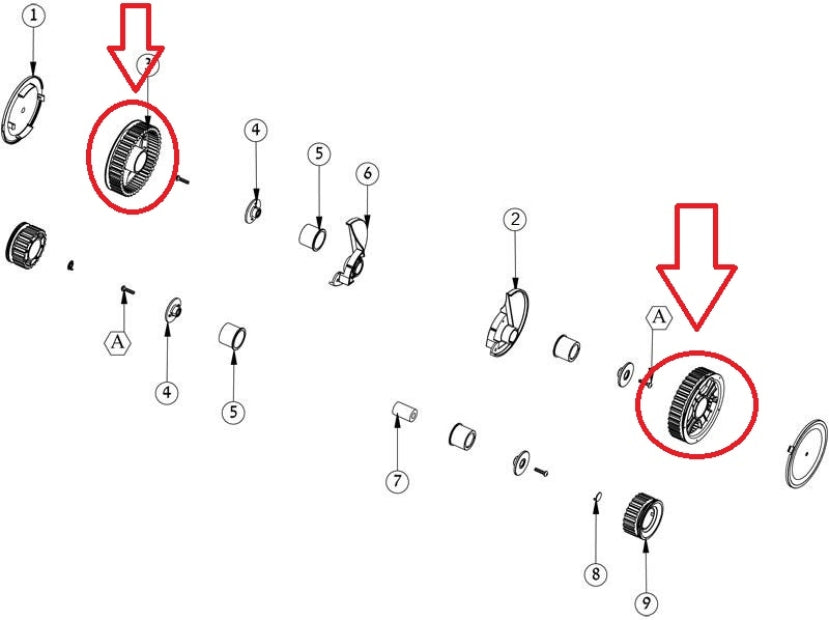 1
3
4
5
6
2
A
A
4
5
7
8
9