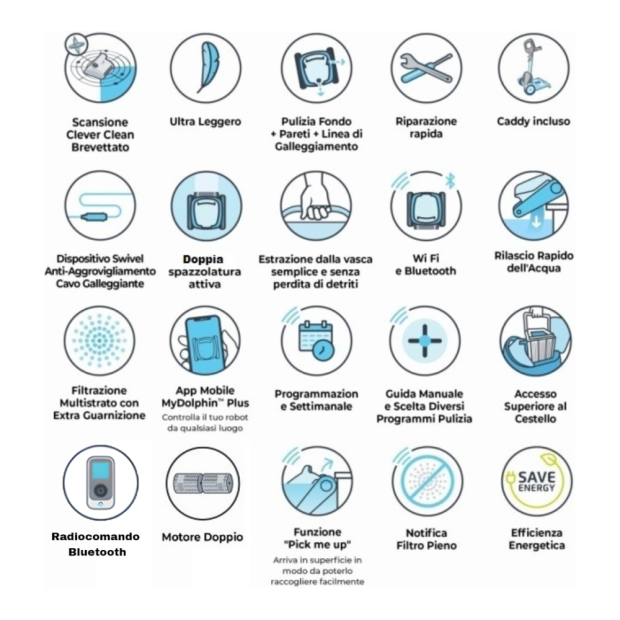 Scansione Clever Clean Brevettato

Ultra Leggero

Pulizia Fondo + Pareti + Linea di Galleggiamento

Riparazione rapida

Caddy incluso

Dispositivo Swivel Anti-Aggrovigliamento Cavo Galleggiante

Doppia spazzolatura attiva

Estrazione dalla vasca semplice e senza perdita di detriti

Wi Fi e Bluetooth

Rilascio Rapido dell'Acqua

Filtrazione Multistrato con Extra Guarnizione

App Mobile MyDolphin™ Plus
Controlla il tuo robot da qualsiasi luogo

Programmazion e Settimanale

Guida Manuale e Scelta Diversi Programmi Pulizia

Accesso Superiore al Cestello

Radiocomando Bluetooth

Motore Doppio

Funzione "Pick me up"
Arriva in superficie in modo da poterlo raccogliere facilmente

Notifica Filtro Pieno

SAVE ENERGY
Efficienza Energetica